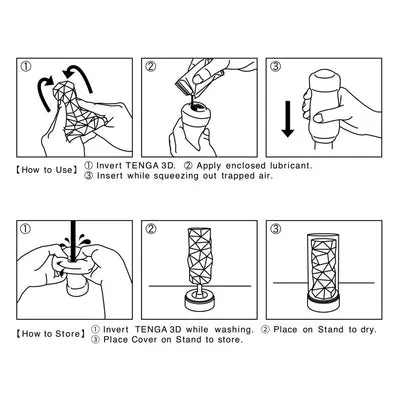 ①

②

③

【How to Use】 ① Invert TENGA 3D. ② Apply enclosed lubricant.
③ Insert while squeezing out trapped air.

①

②

③

【How to Store】 ① Invert TENGA 3D while washing. ② Place on Stand to dry.
③ Place Cover on Stand to store.